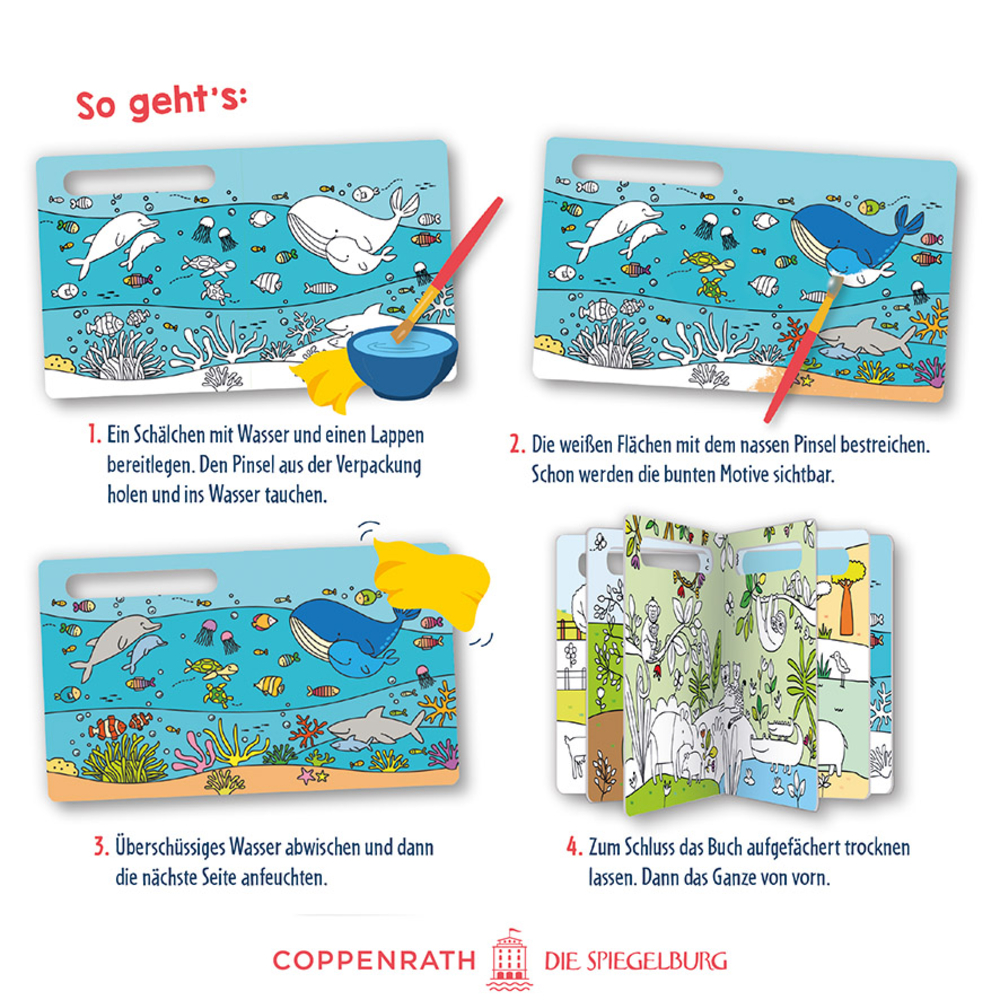 So geht's:

1. Ein Schälchen mit Wasser und einen Lappen bereitlegen. Den Pinsel aus der Verpackung holen und ins Wasser tauchen.

2. Die weißen Flächen mit dem nassen Pinsel bestreichen. Schon werden die bunten Motive sichtbar.

3. Überschüssiges Wasser abwischen und dann die nächste Seite anfeuchten.

4. Zum Schluss das Buch aufgefächert trocknen lassen. Dann das Ganze von vorn.

COPPENRATH DIE SPIEGELBURG