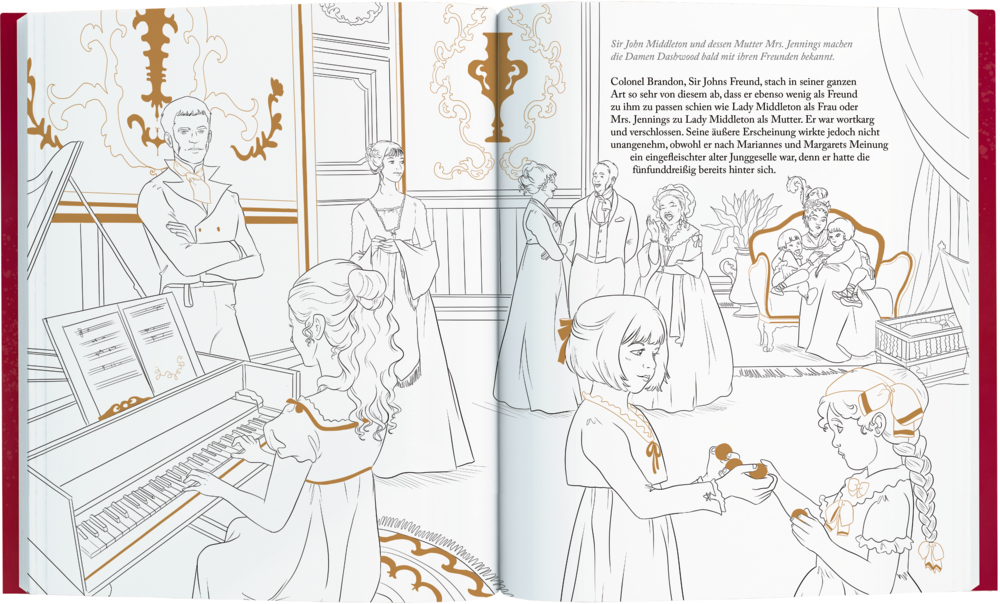 Sir John Middleton und dessen Mutter Mrs. Jennings machen die Damen Dashwood bald mit ihren Freunden bekannt.

Colonel Brandon, Sir Johns Freund, stach in seiner ganzen Art so sehr von diesem ab, dass er ebenso wenig als Freund zu ihm zu passen schien wie Lady Middleton als Frau oder Mrs. Jennings zu Lady Middleton als Mutter. Er war wortkarg und verschlossen. Seine äußere Erscheinung wirkte jedoch nicht unangenehm, obwohl er nach Mariannes und Margarets Meinung ein eingefleischter alter Junggeselle war, denn er hatte die fünfunddreißig bereits hinter sich.