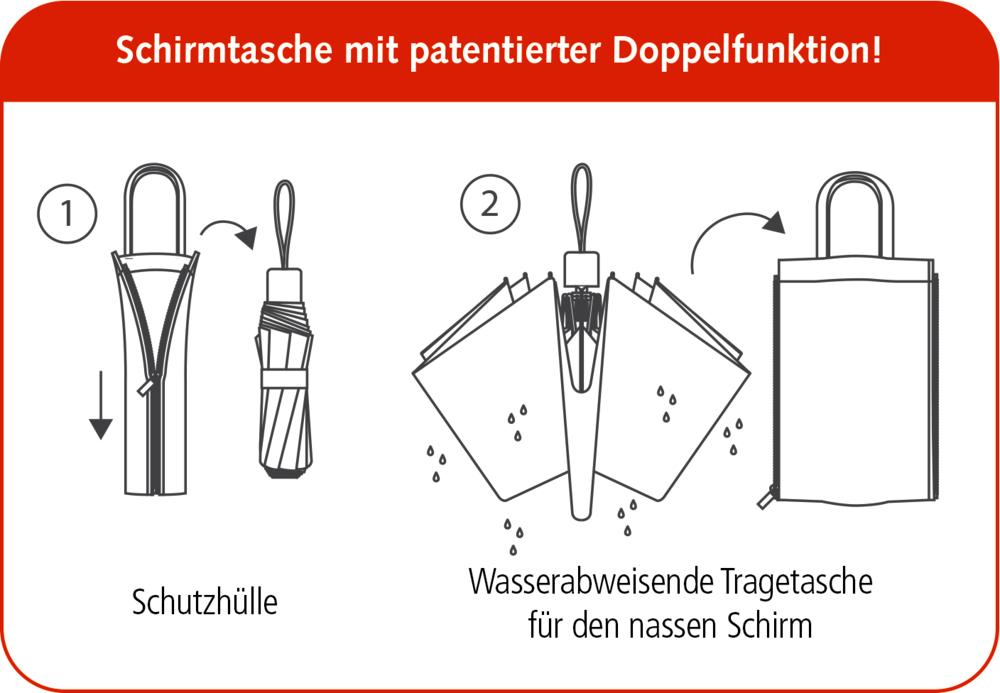 Schirmtasche mit patentierter Doppelfunktion!

1

Schutzhülle

2

Wasserabweisende Tragetasche für den nassen Schirm