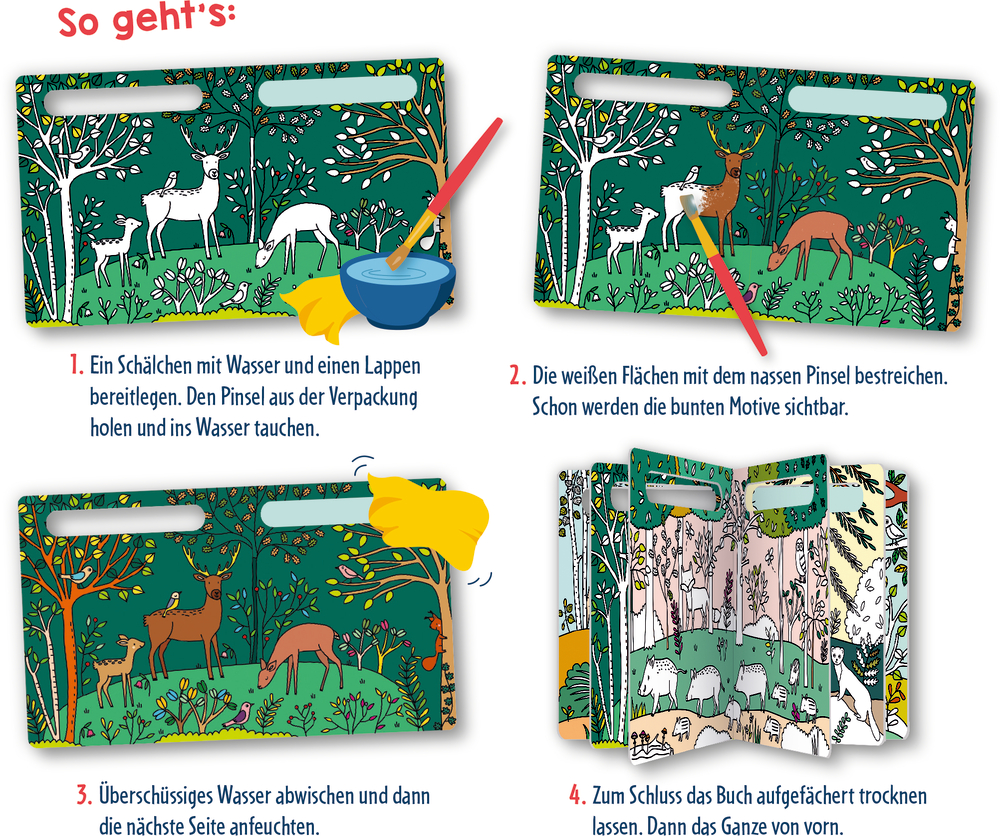 So geht's:

1. Ein Schälchen mit Wasser und einen Lappen bereitlegen. Den Pinsel aus der Verpackung holen und ins Wasser tauchen.

2. Die weißen Flächen mit dem nassen Pinsel bestreichen. Schon werden die bunten Motive sichtbar.

3. Überschüssiges Wasser abwischen und dann die nächste Seite anfeuchten.

4. Zum Schluss das Buch aufgefächert trocknen lassen. Dann das Ganze von vorn.