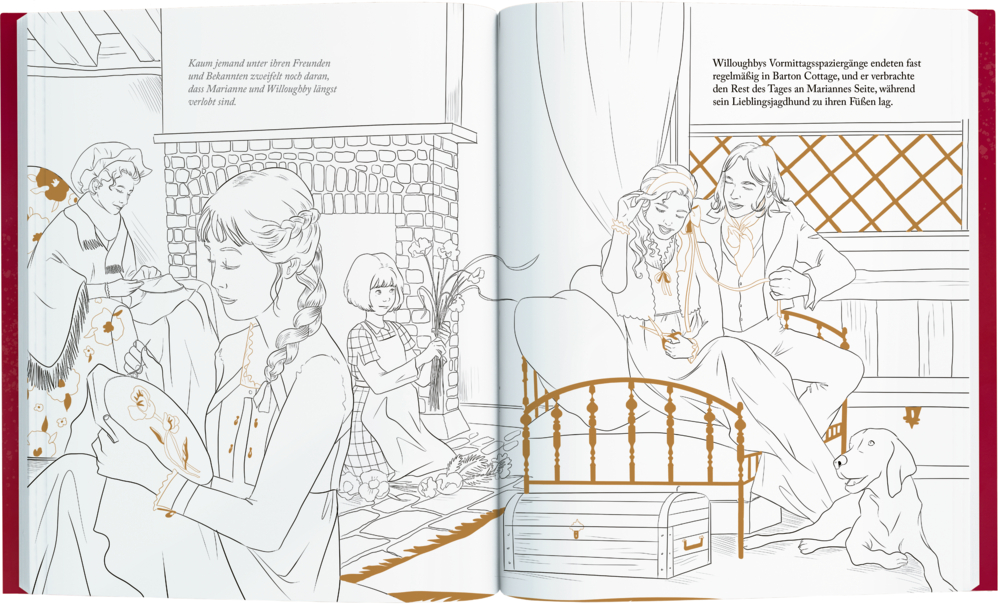 Kaum jemand unter ihren Freunden und Bekannten zweifelt noch daran, dass Marianne und Willoughby längst verlobt sind.

Willoughbys Vormittagsspaziergänge endeten fast regelmäßig in Barton Cottage, und er verbrachte den Rest des Tages an Mariannes Seite, während sein Lieblingsjagdhund zu ihren Füßen lag.