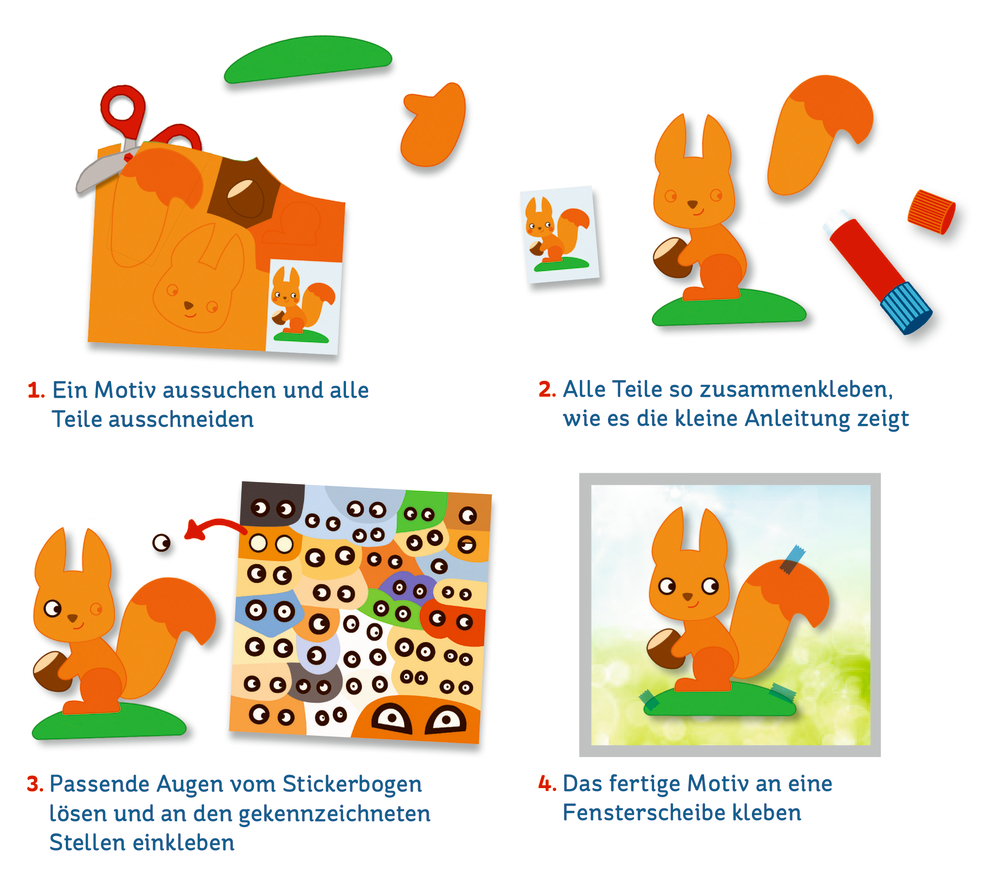 1. Ein Motiv aussuchen und alle Teile ausschneiden

2. Alle Teile so zusammenkleben, wie es die kleine Anleitung zeigt

3. Passende Augen vom Stickerbogen lösen und an den gekennzeichneten Stellen einkleben

4. Das fertige Motiv an eine Fensterscheibe kleben