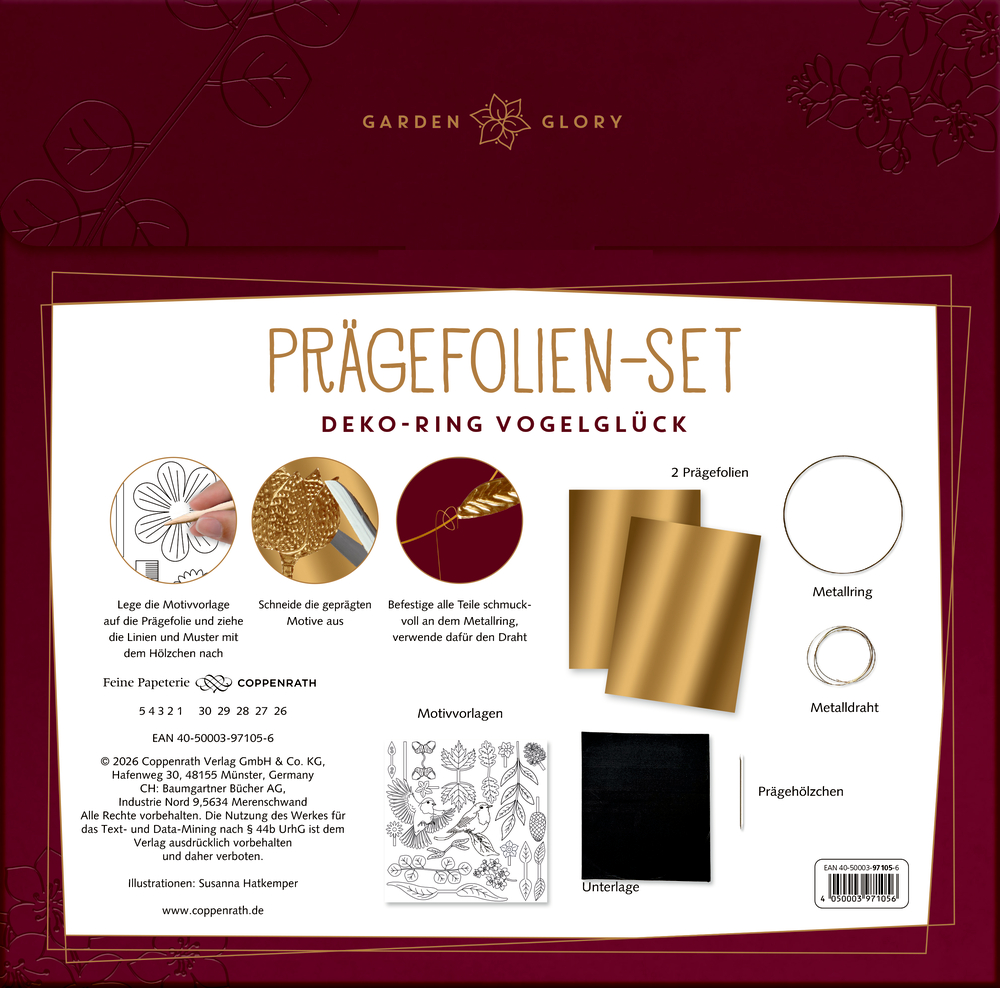 GARDEN GLORY

PRÄGEFOLIEN-SET

DEKO-RING VOGELGLÜCK

Lege die Motivvorlage auf die Prägefolie und ziehe die Linien und Muster mit dem Hölzchen nach

Schneide die geprägten Motive aus

Befestige alle Teile schmuckvoll an dem Metallring, verwende dafür den Draht

2 Prägefolien

Metallring

Metalldraht

Feine Papeterie COPPENRATH

5 4 3 2 1 30 29 28 27 26

EAN 40-50003-97105-6

© 2026 Coppenrath Verlag GmbH & Co. KG, Hafenweg 30, 48155 Münster, Germany
CH: Baumgartner Bücher AG, Industrie Nord 9,5634 Merenschwand
Alle Rechte vorbehalten. Die Nutzung des Werkes für das Text- und Data-Mining nach § 44b UrhG ist dem Verlag ausdrücklich vorbehalten und daher verboten.

Illustrationen: Susanna Hatkemper

www.coppenrath.de

Motivvorlagen

Unterlage

Prägehölzchen

EAN 40-50003-97105-6

4 050003 971056